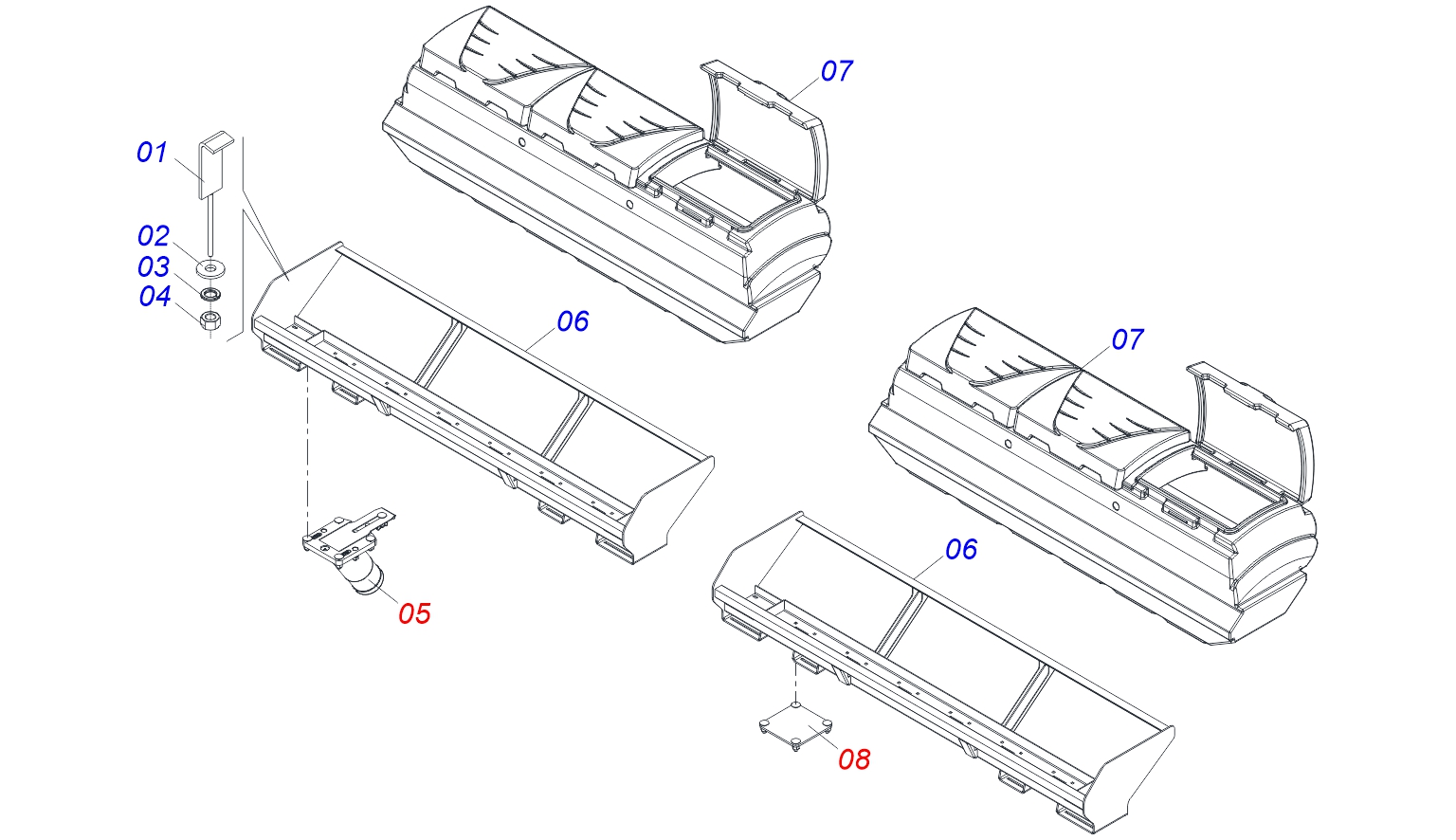 07
01
02
03
04
06
07
05
06
08