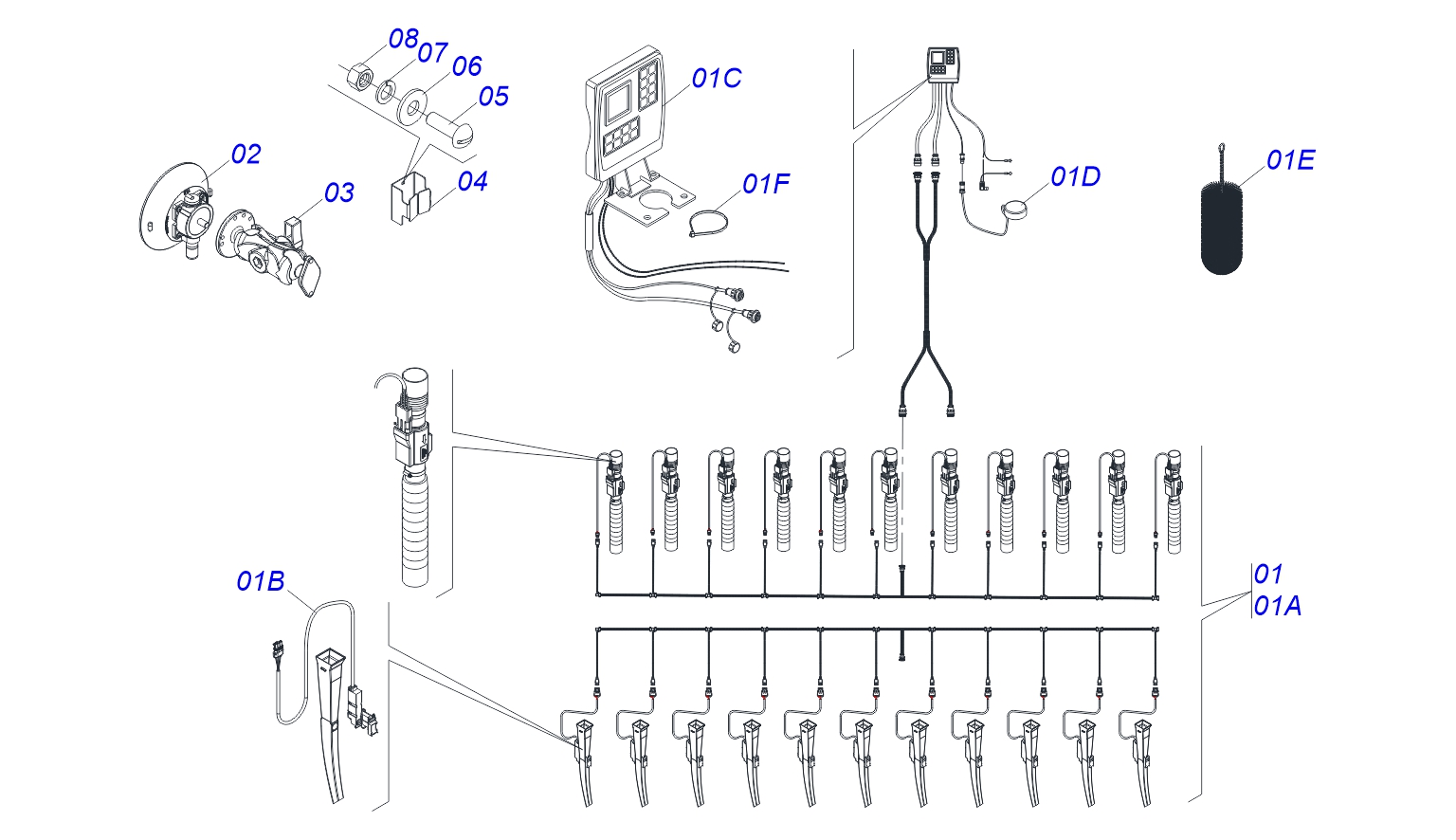 08
07
06
05
02
03
04
01C
01F
01D
01E
01B
01
01A