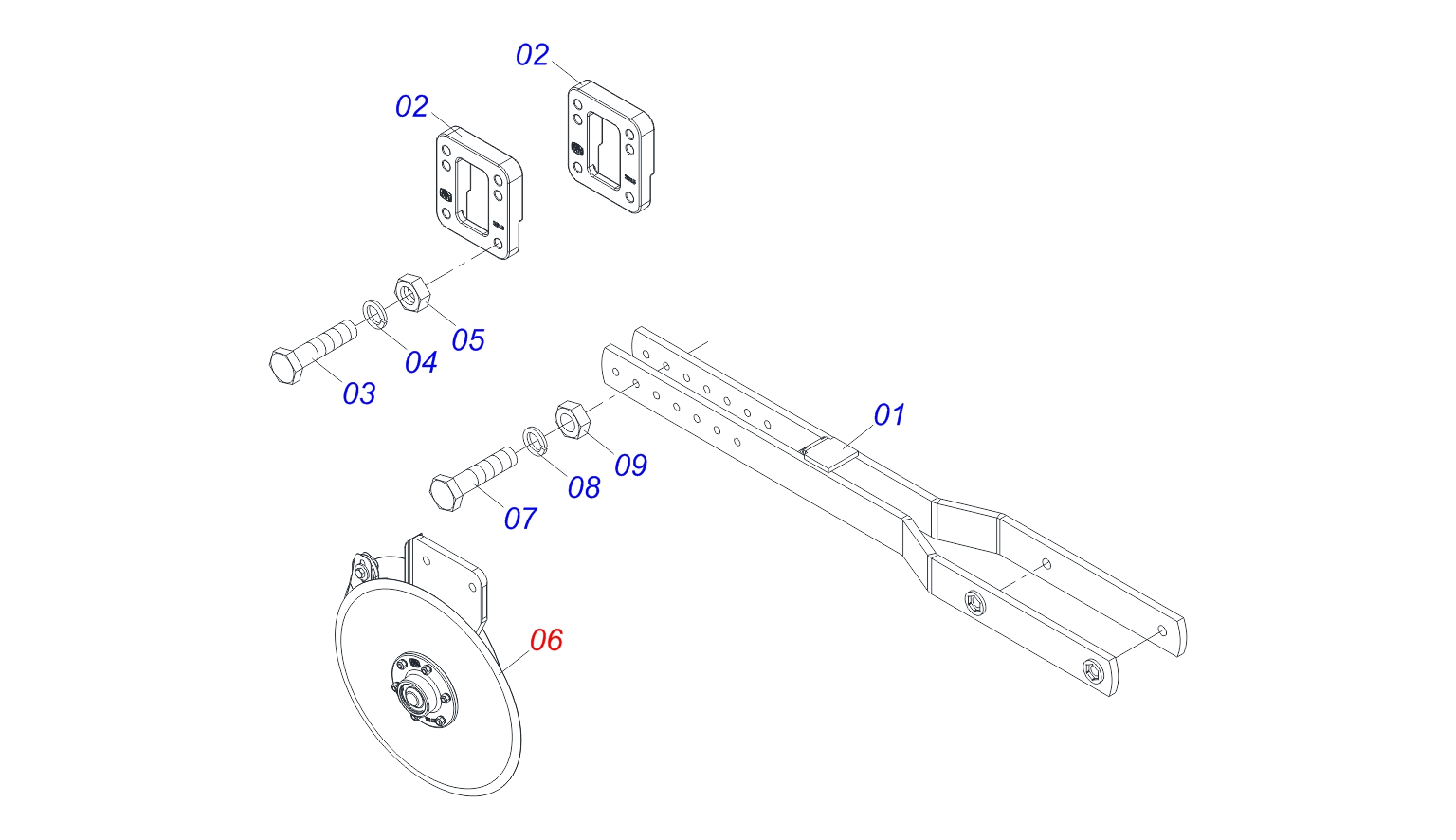 02
02
05
04
03
01
09
08
07
06